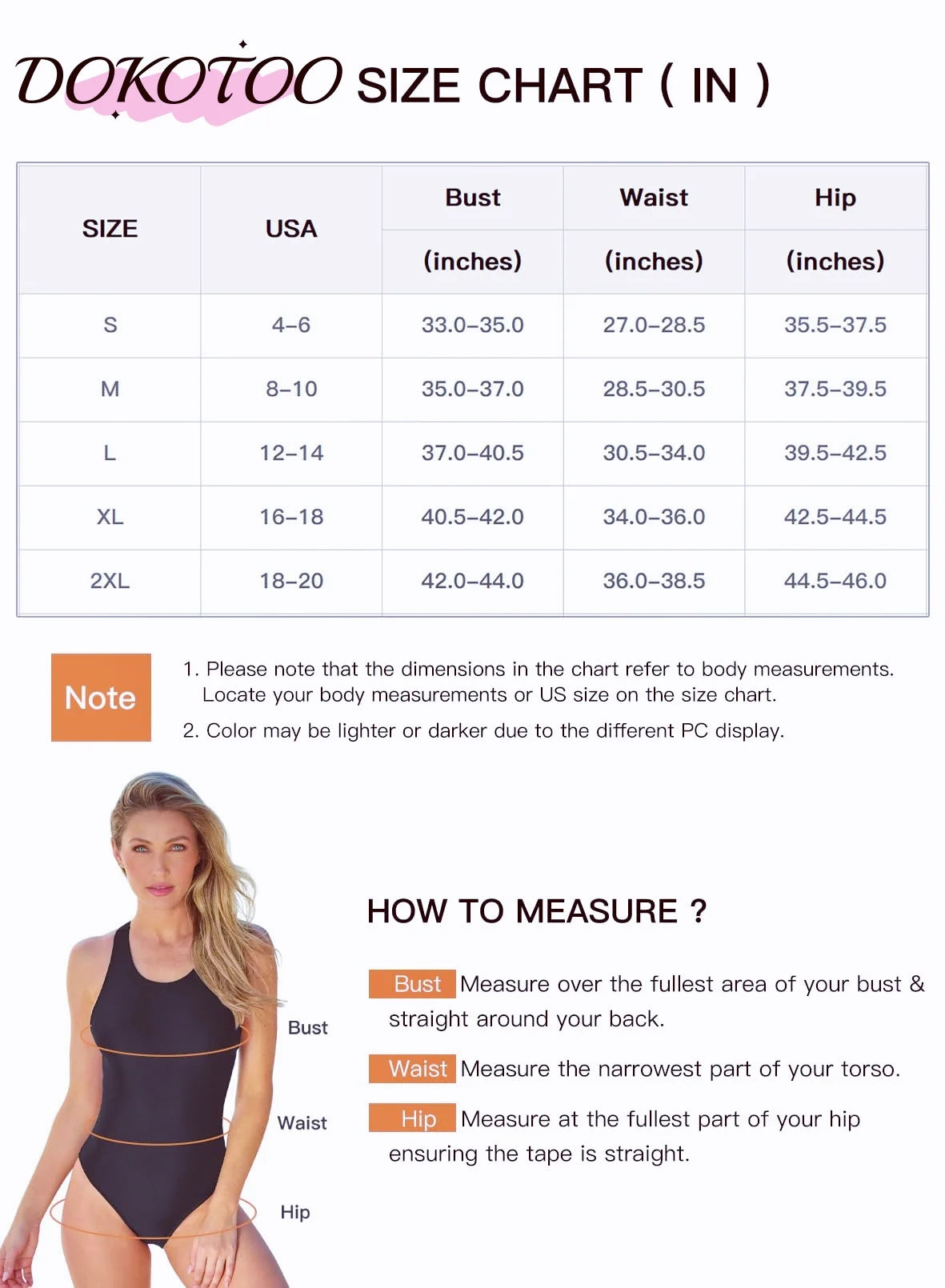 DOKOTOO SIZE CHART ( IN )

| SIZE | USA | Bust (inches) | Waist (inches) | Hip (inches) |
|---|---|---|---|---|
| S | 4–6 | 33.0–35.0 | 27.0–28.5 | 35.5–37.5 |
| M | 8–10 | 35.0–37.0 | 28.5–30.5 | 37.5–39.5 |
| L | 12–14 | 37.0–40.5 | 30.5–34.0 | 39.5–42.5 |
| XL | 16–18 | 40.5–42.0 | 34.0–36.0 | 42.5–44.5 |
| 2XL | 18–20 | 42.0–44.0 | 36.0–38.5 | 44.5–46.0 |

Note

1. Please note that the dimensions in the chart refer to body measurements. Locate your body measurements or US size on the size chart.

2. Color may be lighter or darker due to the different PC display.

Bust

Waist

Hip

HOW TO MEASURE ?

Bust Measure over the fullest area of your bust & straight around your back.

Waist Measure the narrowest part of your torso.

Hip Measure at the fullest part of your hip ensuring the tape is straight.